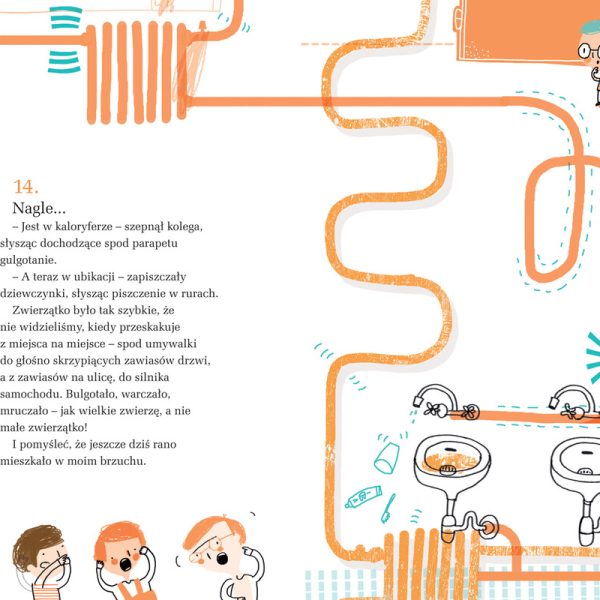 14.

Nagle...

– Jest w kaloryferze – szepnął kolega, słysząc dochodzące spod parapetu gulgotanie.

– A teraz w ubikacji – zapiszczały dziewczynki, słysząc piszczenie w rurach.

Zwierzątko było tak szybkie, że nie widzieliśmy, kiedy przeskakuje z miejsca na miejsce – spod umywalki do głośno skrzypiących zawiasów drzwi, a z zawiasów na ulicę, do silnika samochodu. Bulgotało, warczało, mruczało – jak wielkie zwierzę, a nie małe zwierzątko!

I pomyśleć, że jeszcze dziś rano mieszkało w moim brzuchu.